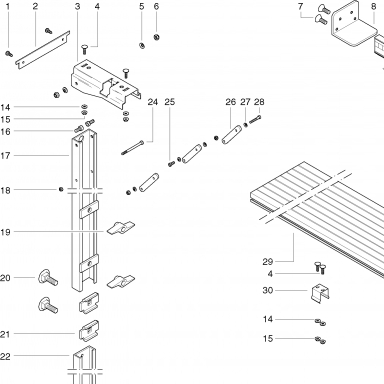 1 2 3 4 5 6 7 8

14
15
16
17
18
19
20
21
22

24 25 26 27 28

29
4
30
14
15