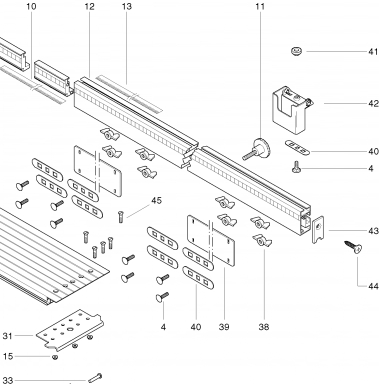 10
12
13
11
41
42
40
4
45
43
44
4
40
39
38
31
15
33