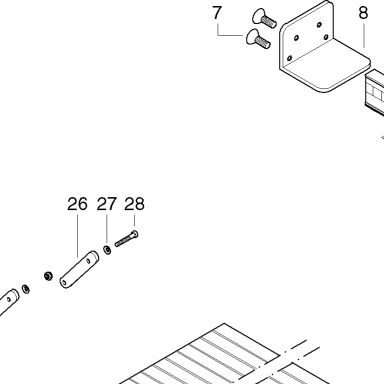 7
8
26
27
28