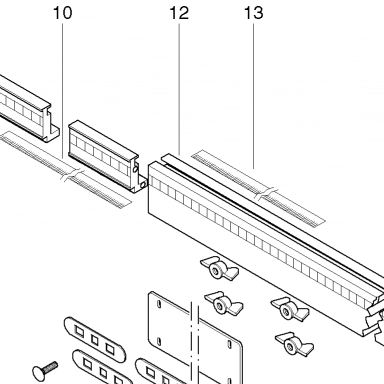 10
12
13