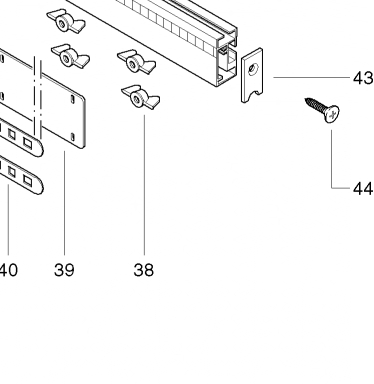 43

44

40

39

38