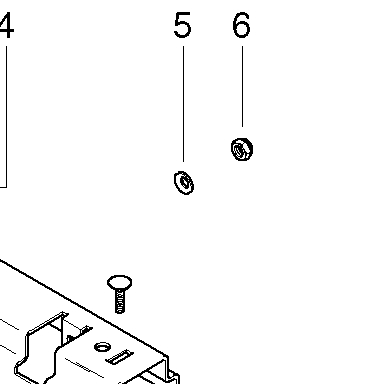 4
5
6