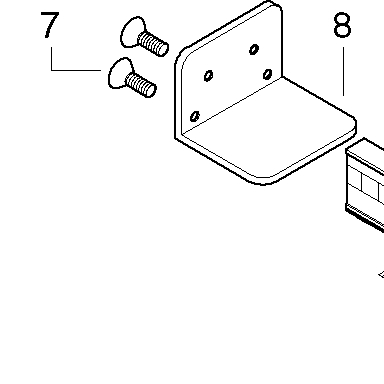 7

8