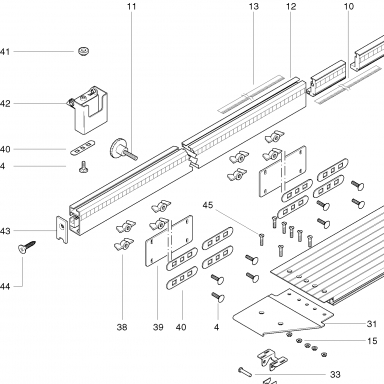 11
13
12
10
41
42
40
4
45
43
44
38
39
40
4
31
15
33