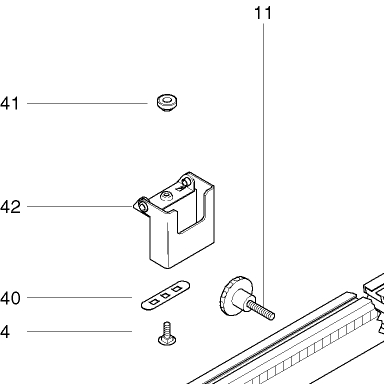 11

41

42

40

4