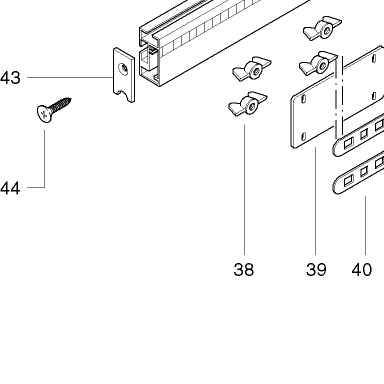 43

44

38

39

40