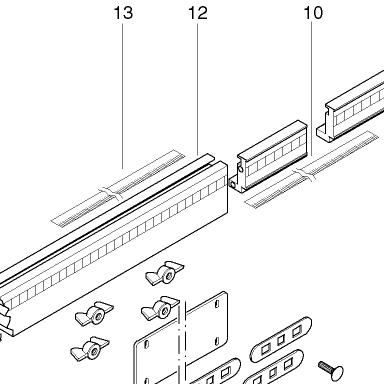 13
12
10