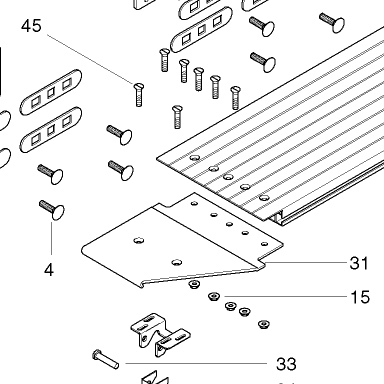 45

4

31

15

33