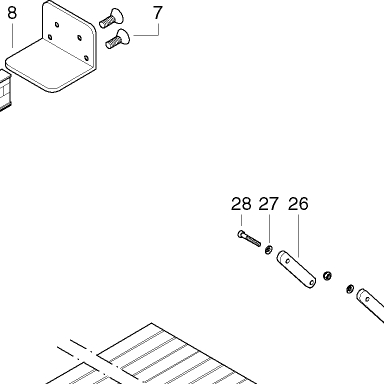 8

7

28 27 26