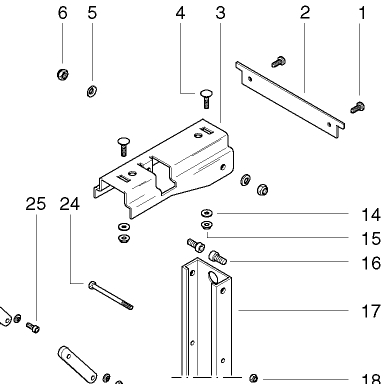 6
5
4
3
2
1
25
24
14
15
16
17
18