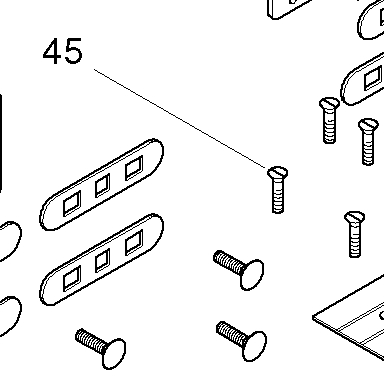 45