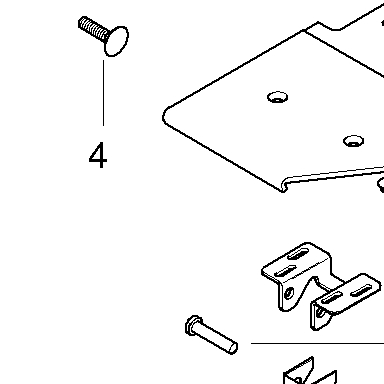 4