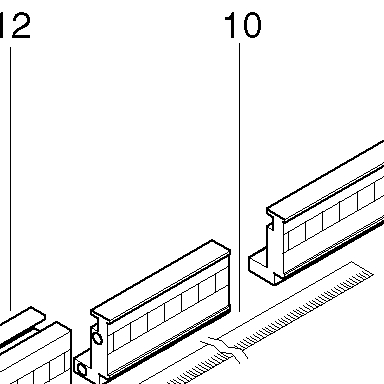 12
10