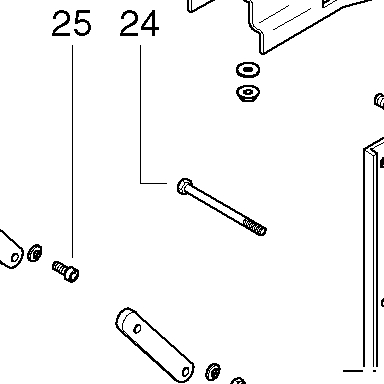 25 24