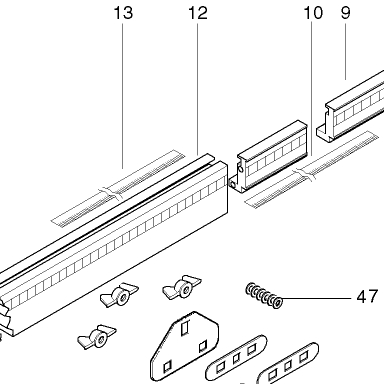 13
12
10
9
47