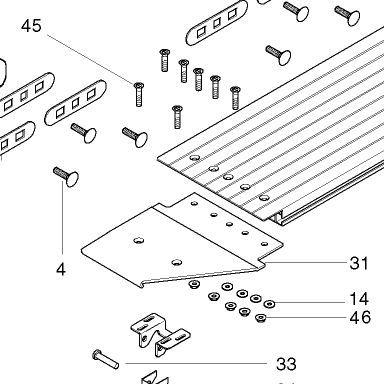 45

4

31

14

46

33