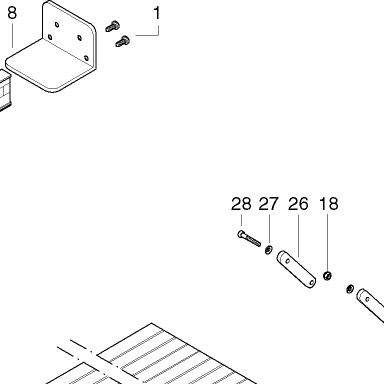 8
1
28 27 26 18