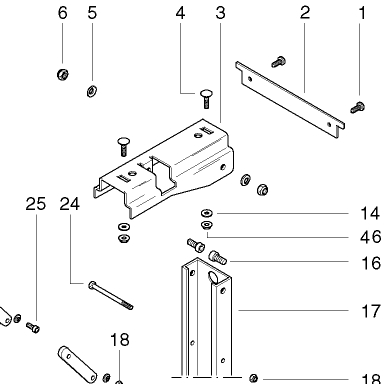 6
5
4
3
2
1
25
24
14
46
16
17
18
18