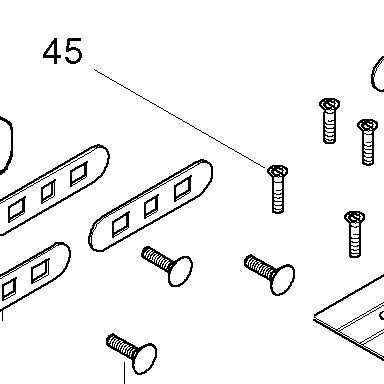 45