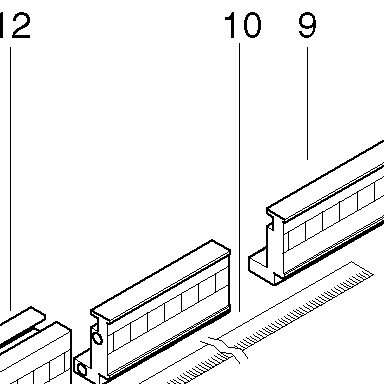 12
10
9