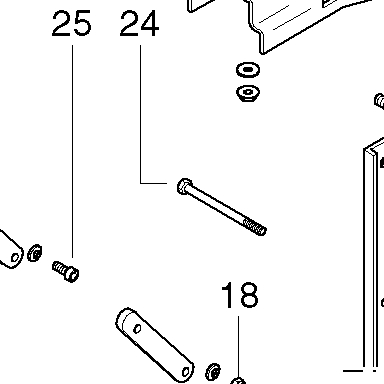 25 24

18