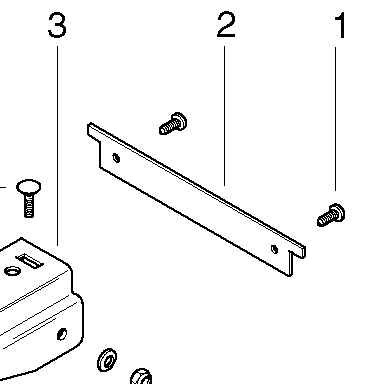 3
2
1