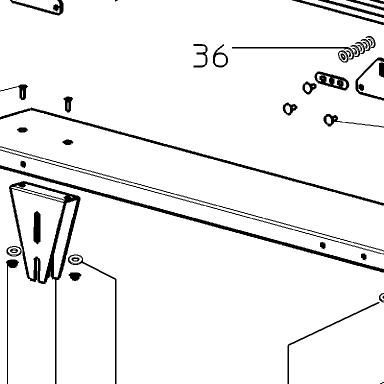 36