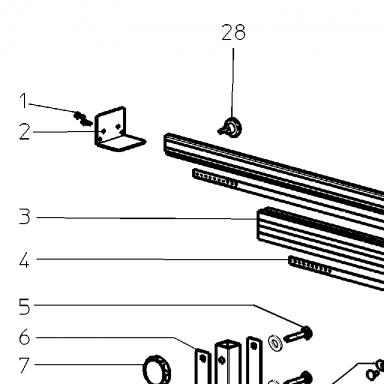 28
1
2
3
4
5
6
7