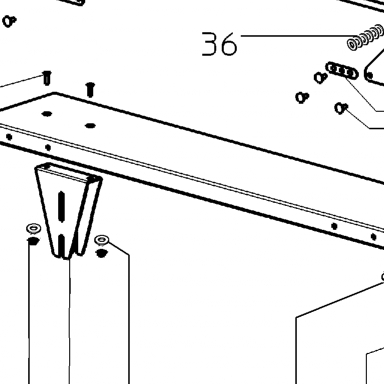 36