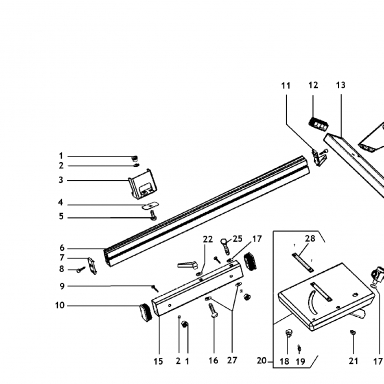 11
12
13
1
2
3
4
5
6
7
8
9
10
22
25
17
28
15
2
1
16
27
20
18
19
21
17