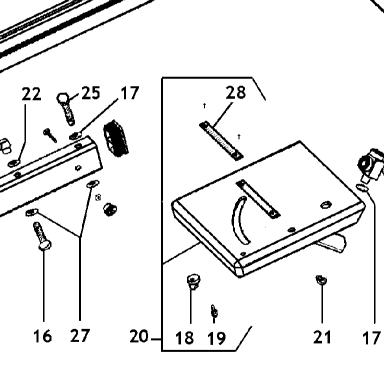 22
25
17
28
16
27
20
18
19
21
17