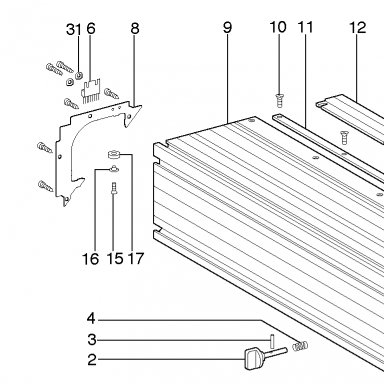 31 6 8 9 10 11 12

16 15 17

4
3
2