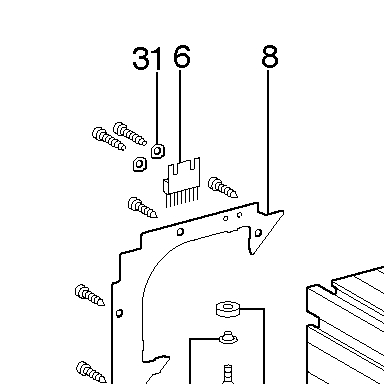 31
6
8