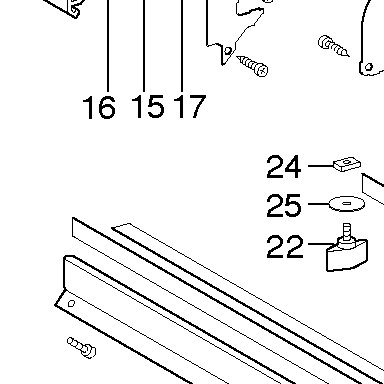 16 15 17

24

25

22