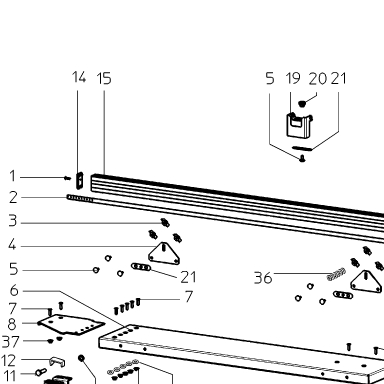 14 15

5 19 20 21

1

2

3

4

5

21

36

6

7

7

8

37

12

11