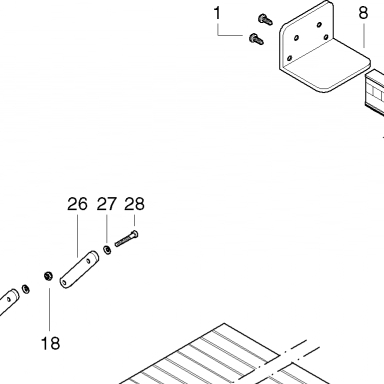 1
8
26 27 28
18