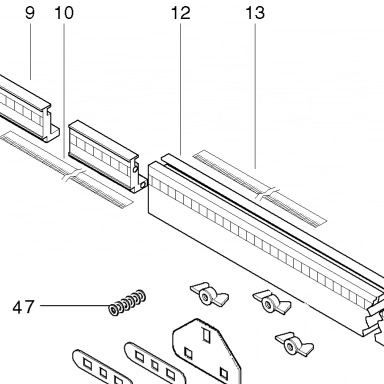 9 10 12 13

47