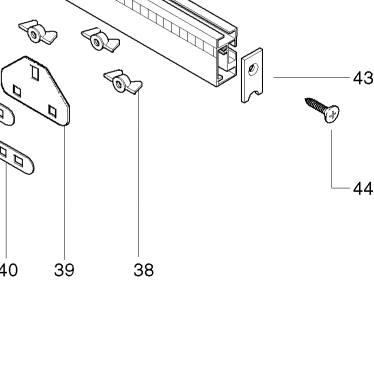 43
44
40
39
38