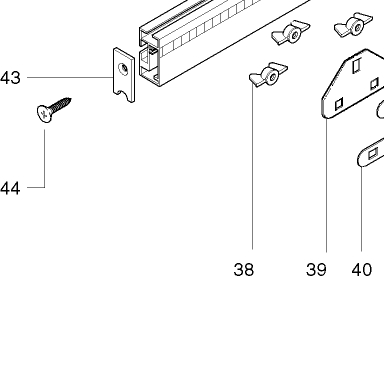 43

44

38

39

40