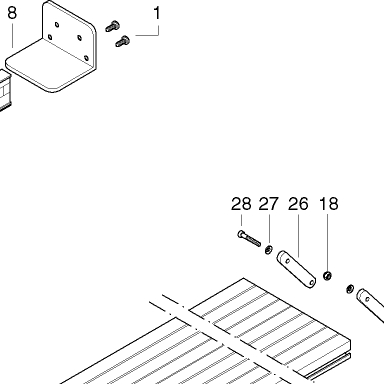 8

1

28 27 26 18