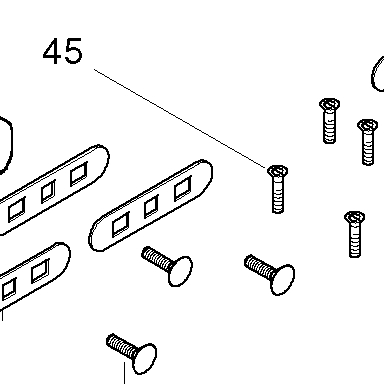 45