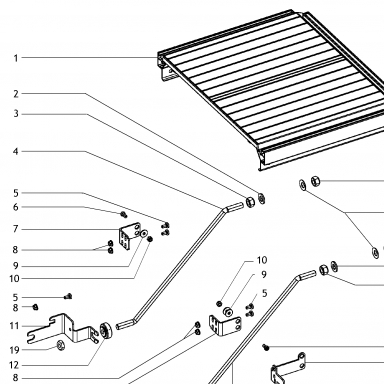 1
2
3
4
5
6
7
8
9
10
5
8
11
19
12
8
10
9
5