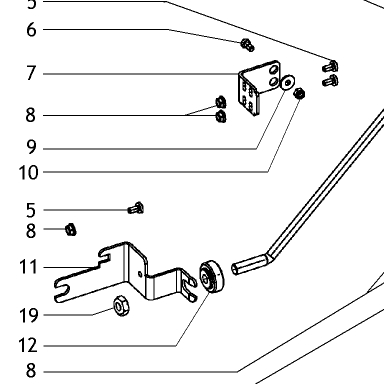 5
6
7
8
9
10
5
8
11
19
12
8