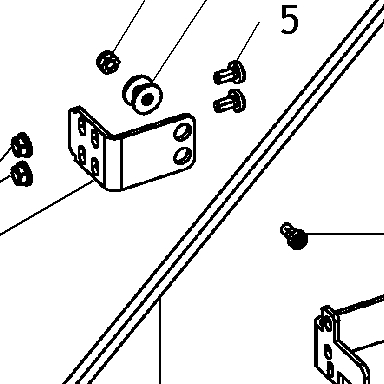 5