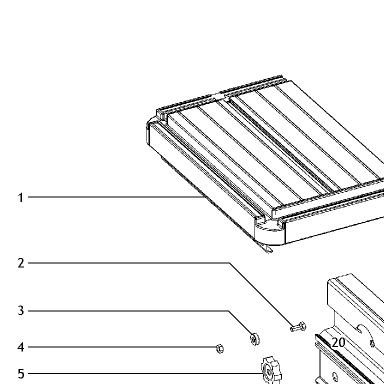 1
2
3
4
5
20