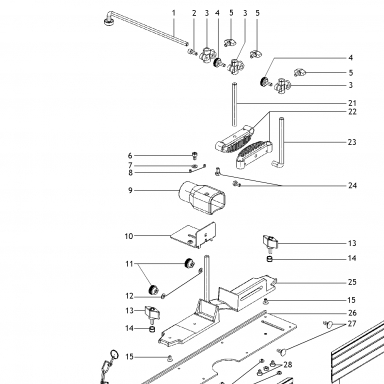 1 2 3 4 5 3 5
4
5
3
21
22
23
6
7
8
24
9
10
13
14
11
25
12
15
13
26
27
14
15
28