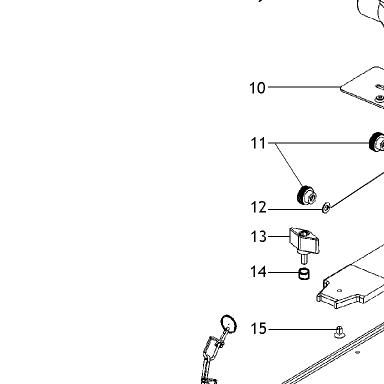 10
11
12
13
14
15