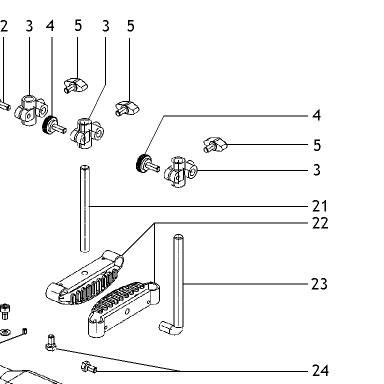 2
3
4
5
3
5
4
5
3
21
22
23
24