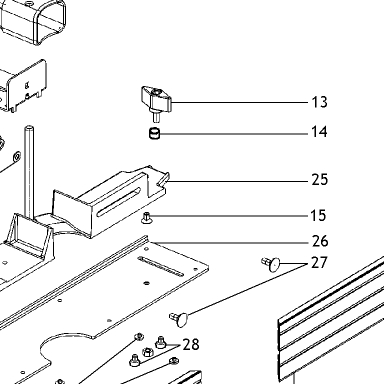 13
14
25
15
26
27
28