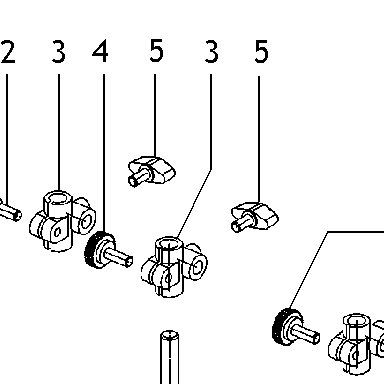 2 3 4 5 3 5